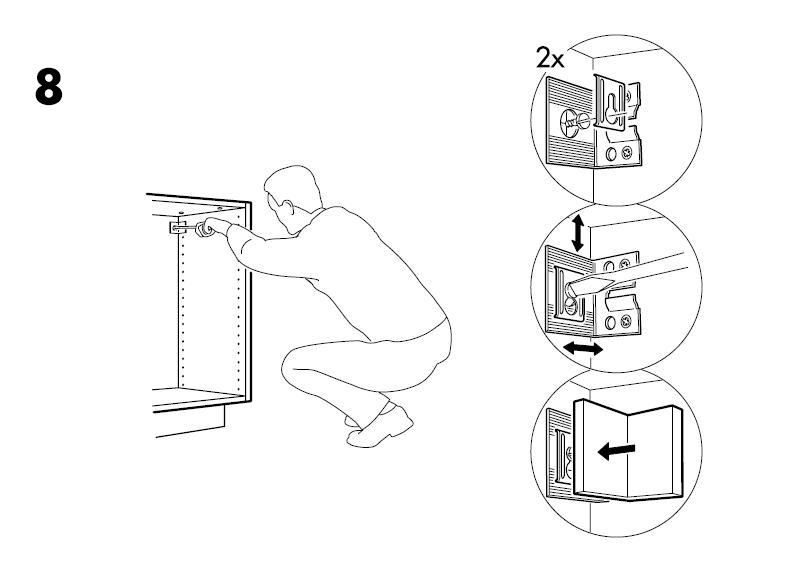 8

2x